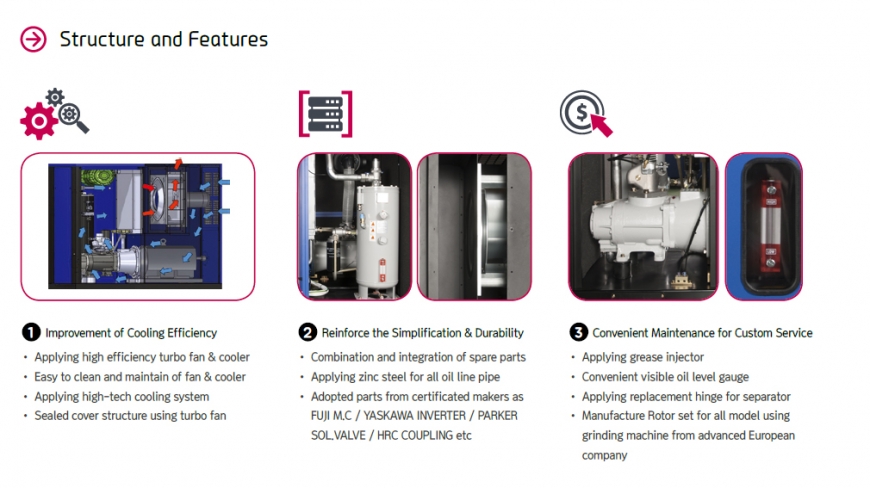 Structure and Features

1 Improvement of Cooling Efficiency
• Applying high efficiency turbo fan & cooler
• Easy to clean and maintain of fan & cooler
• Applying high-tech cooling system
• Sealed cover structure using turbo fan

2 Reinforce the Simplification & Durability
• Combination and integration of spare parts
• Applying zinc steel for all oil line pipe
• Adopted parts from certificated makers as FUJI M.C / YASKAWA INVERTER / PARKER SOL.VALVE / HRC COUPLING etc

3 Convenient Maintenance for Custom Service
• Applying grease injector
• Convenient visible oil level gauge
• Applying replacement hinge for separator
• Manufacture Rotor set for all model using grinding machine from advanced European company